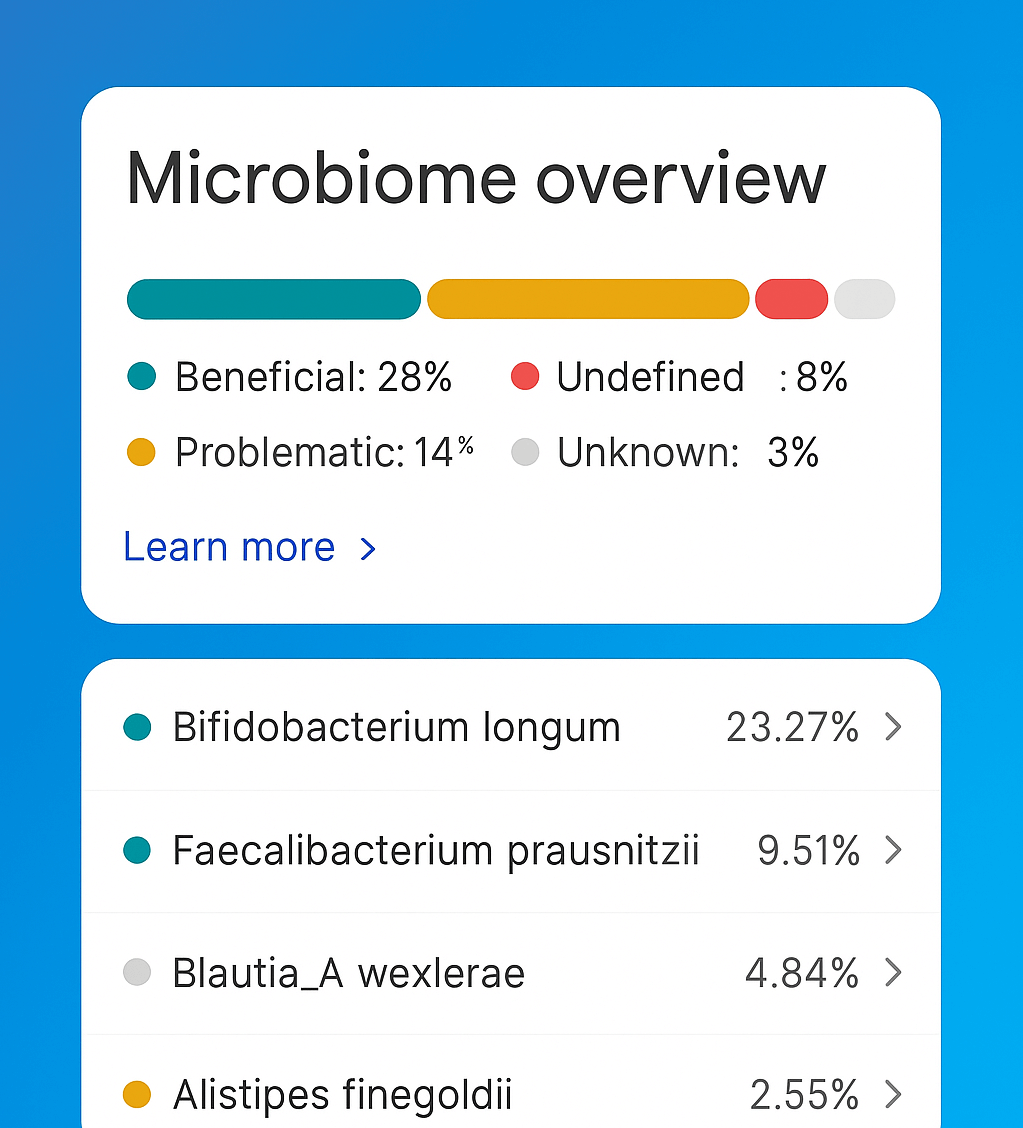 Microbiome overview

Beneficial: 28%
Undefined : 8%
Problematic: 14%
Unknown: 3%

Learn more >

Bifidobacterium longum 23.27% >

Faecalibacterium prausnitzii 9.51% >

Blautia_A wexlerae 4.84% >

Alistipes finegoldii 2.55% >